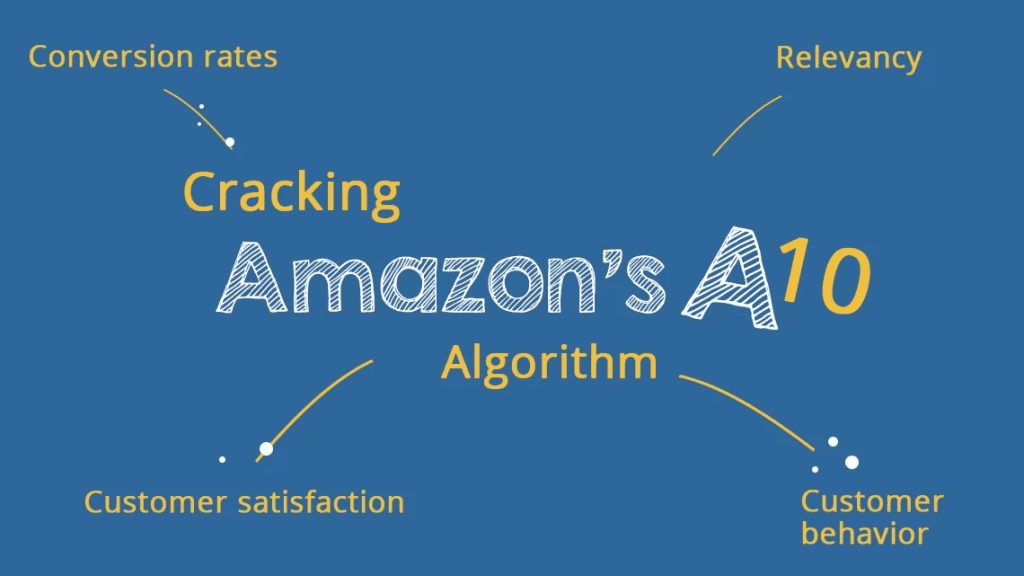 Conversion rates

Relevancy

Cracking

Amazon's A10

Algorithm

Customer satisfaction

Customer behavior